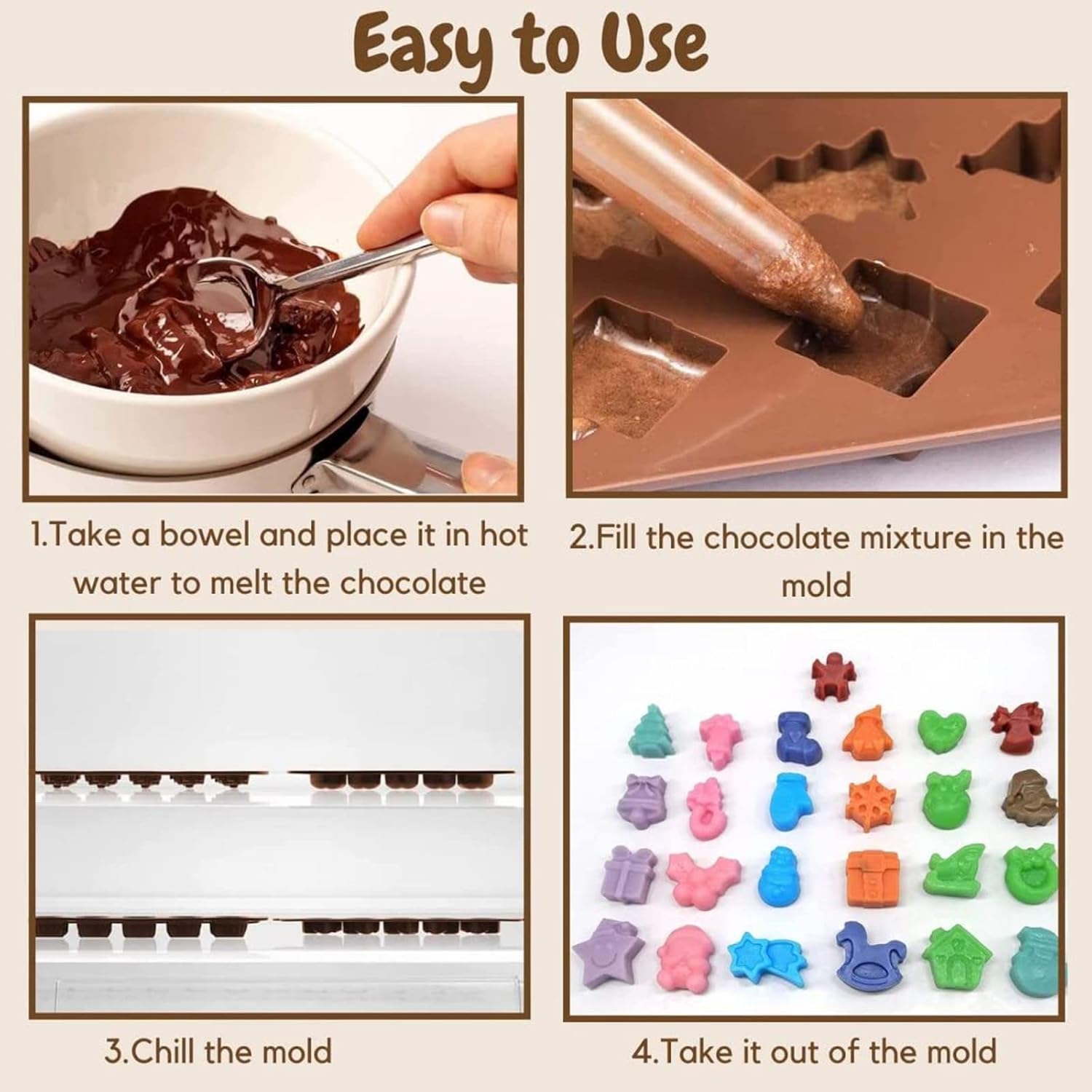 Easy to Use

1.Take a bowel and place it in hot water to melt the chocolate

2.Fill the chocolate mixture in the mold

3.Chill the mold

4.Take it out of the mold